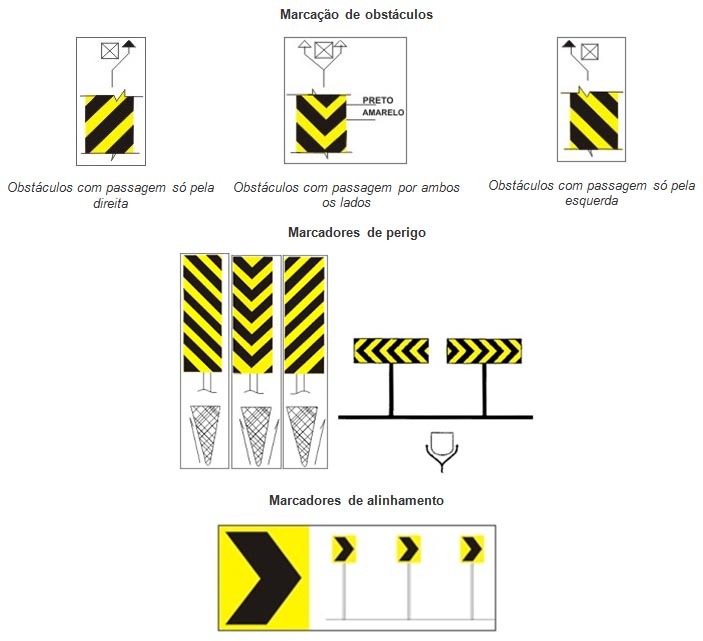 Marcação de obstáculos

PRETO
AMARELO

Obstáculos com passagem só pela direita

Obstáculos com passagem por ambos os lados

Obstáculos com passagem só pela esquerda

Marcadores de perigo

Marcadores de alinhamento